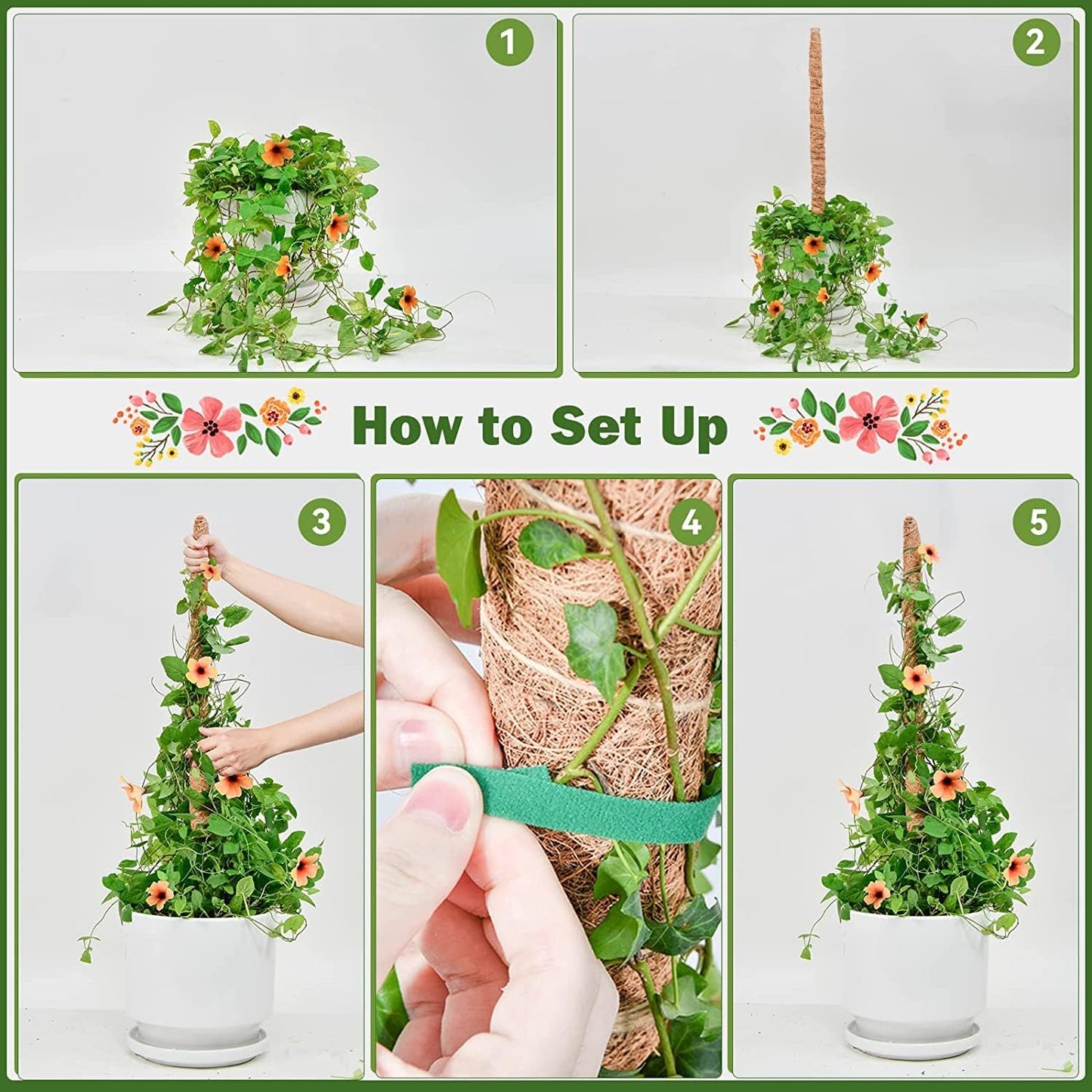 1

2

How to Set Up

3

4

5